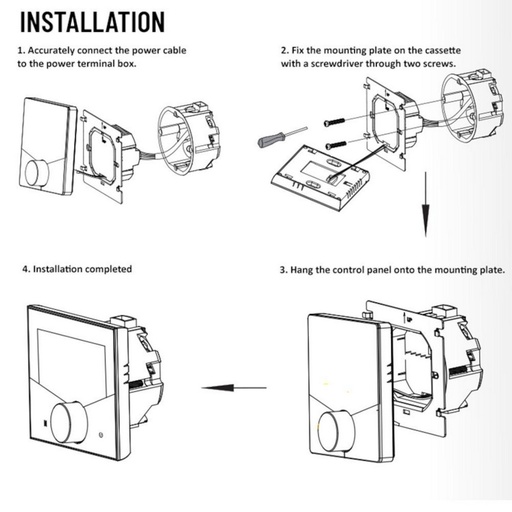 INSTALLATION

1. Accurately connect the power cable to the power terminal box.

2. Fix the mounting plate on the cassette with a screwdriver through two screws.

4. Installation completed

3. Hang the control panel onto the mounting plate.