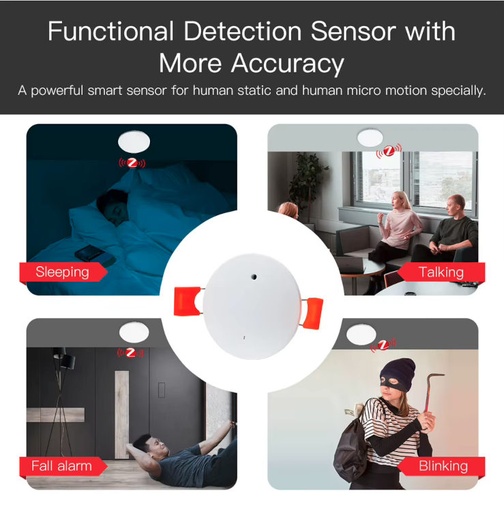 Functional Detection Sensor with More Accuracy

A powerful smart sensor for human static and human micro motion specially.

Sleeping

Talking

Fall alarm

Blinking